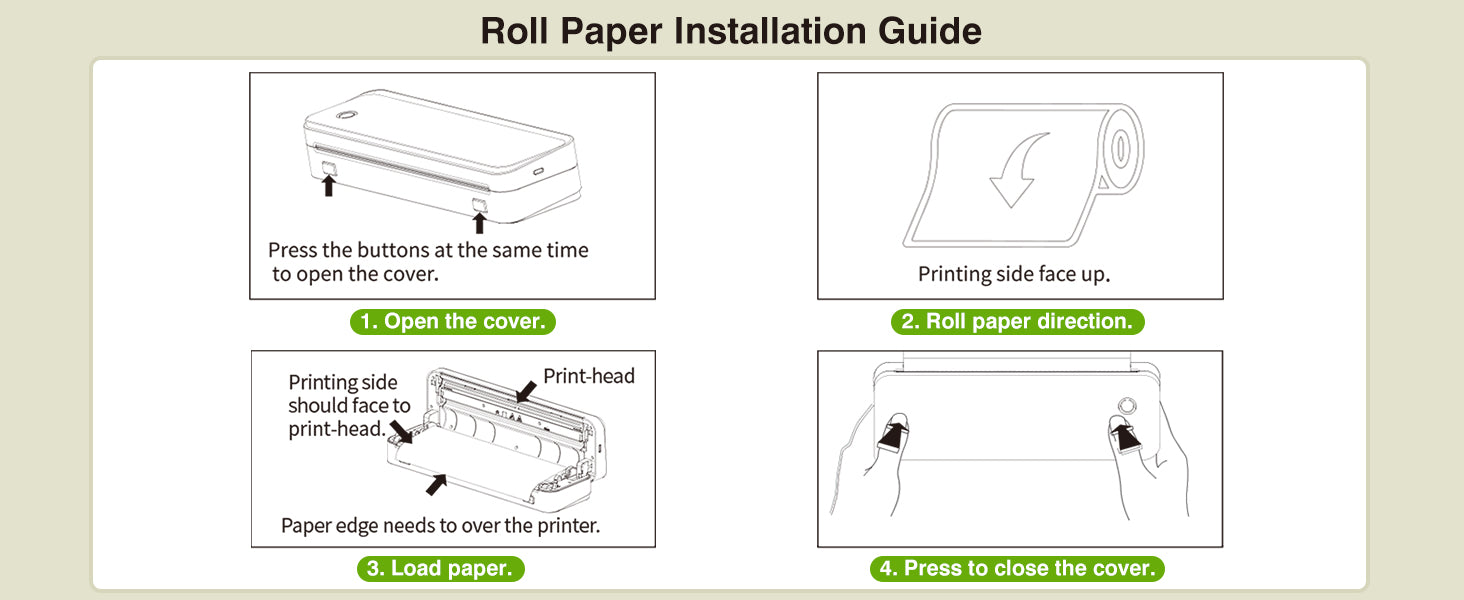 Roll Paper Installation Guide

Press the buttons at the same time to open the cover.

1. Open the cover.

Printing side face up.

2. Roll paper direction.

Printing side should face to print-head.

Print-head

Paper edge needs to over the printer.

3. Load paper.

4. Press to close the cover.